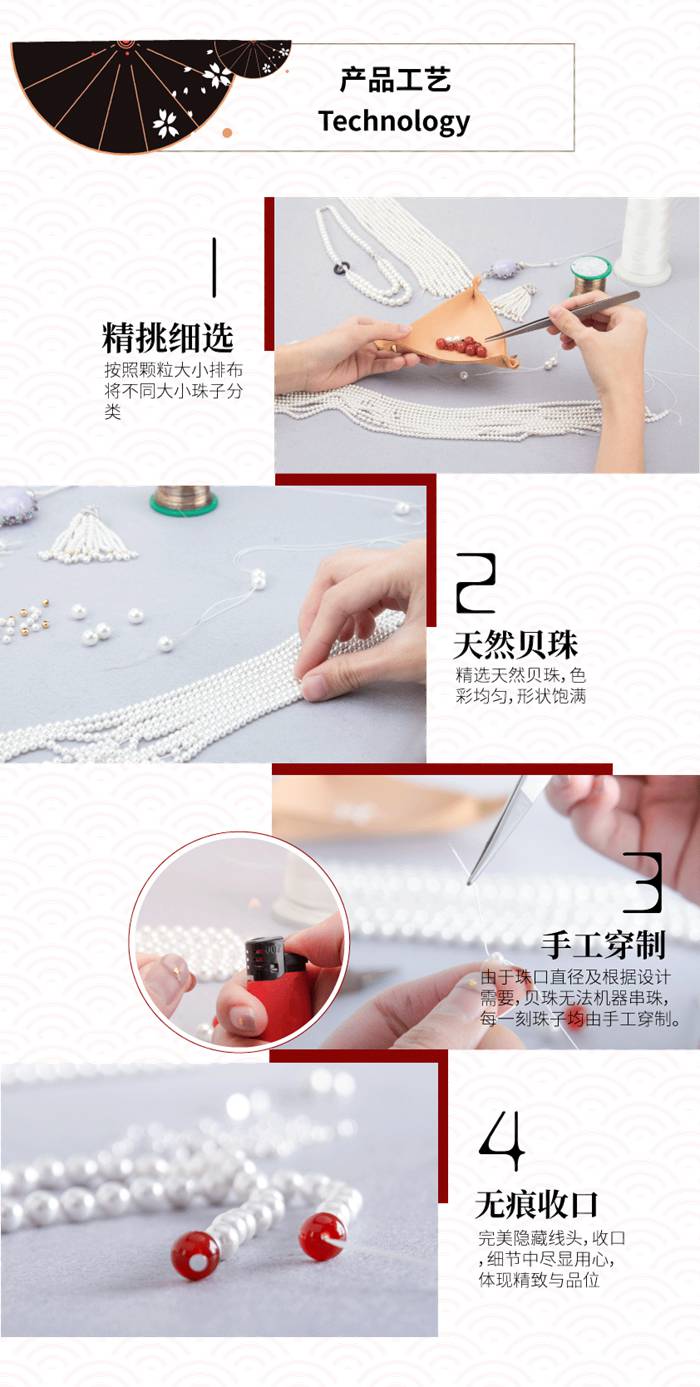 产品工艺
Technology

1
精挑细选
按照颗粒大小排布将不同大小珠子分类

2
天然贝珠
精选天然贝珠，色彩均匀，形状饱满

3
手工穿制
由于珠口直径及根据设计需要，贝珠无法机器串珠，每一刻珠子均由手工穿制。

4
无痕收口
完美隐藏线头，收口，细节中尽显用心，体现精致与品位