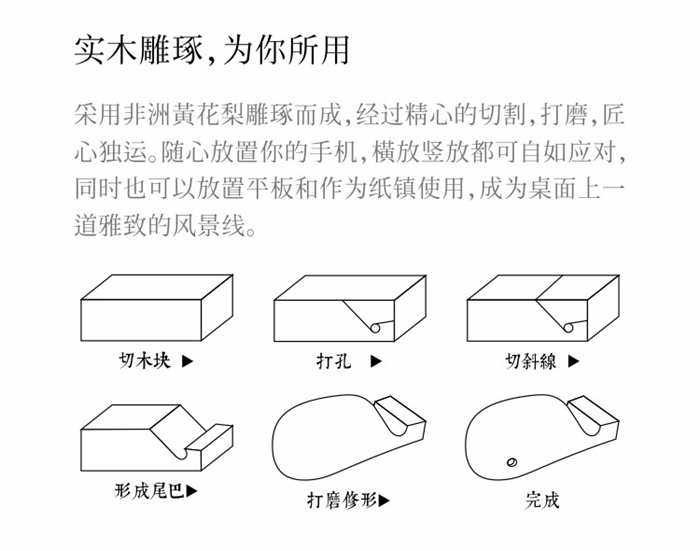 实木雕琢,为你所用

采用非洲黄花梨雕琢而成,经过精心的切割,打磨,匠心独运。随心放置你的手机,横放竖放都可自如应对,同时也可以放置平板和作为纸镇使用,成为桌面上一道雅致的风景线。

切木块 ▶

打孔 ▶

切斜線 ▶

形成尾巴▶

打磨修形▶

完成