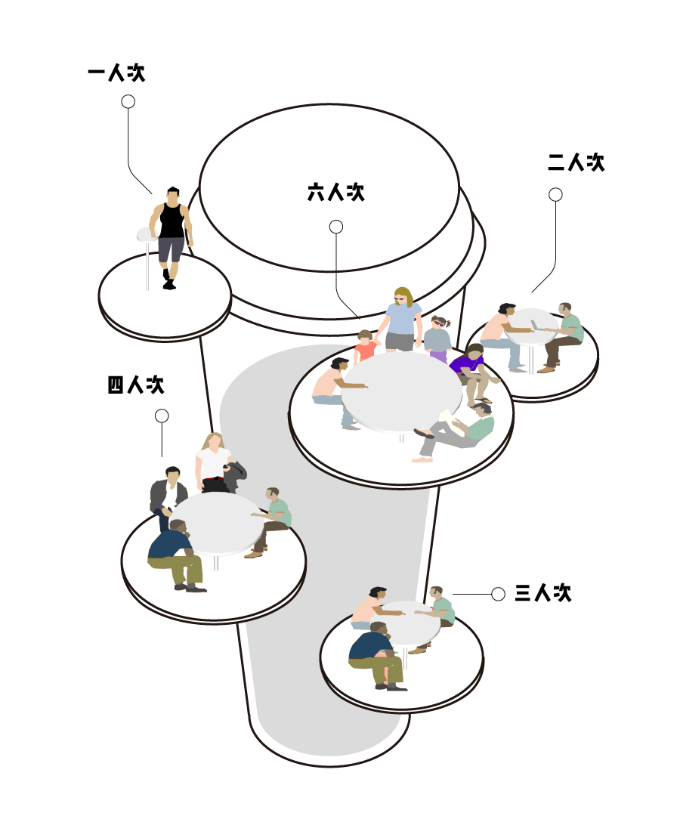 一人次

六人次

二人次

四人次

三人次