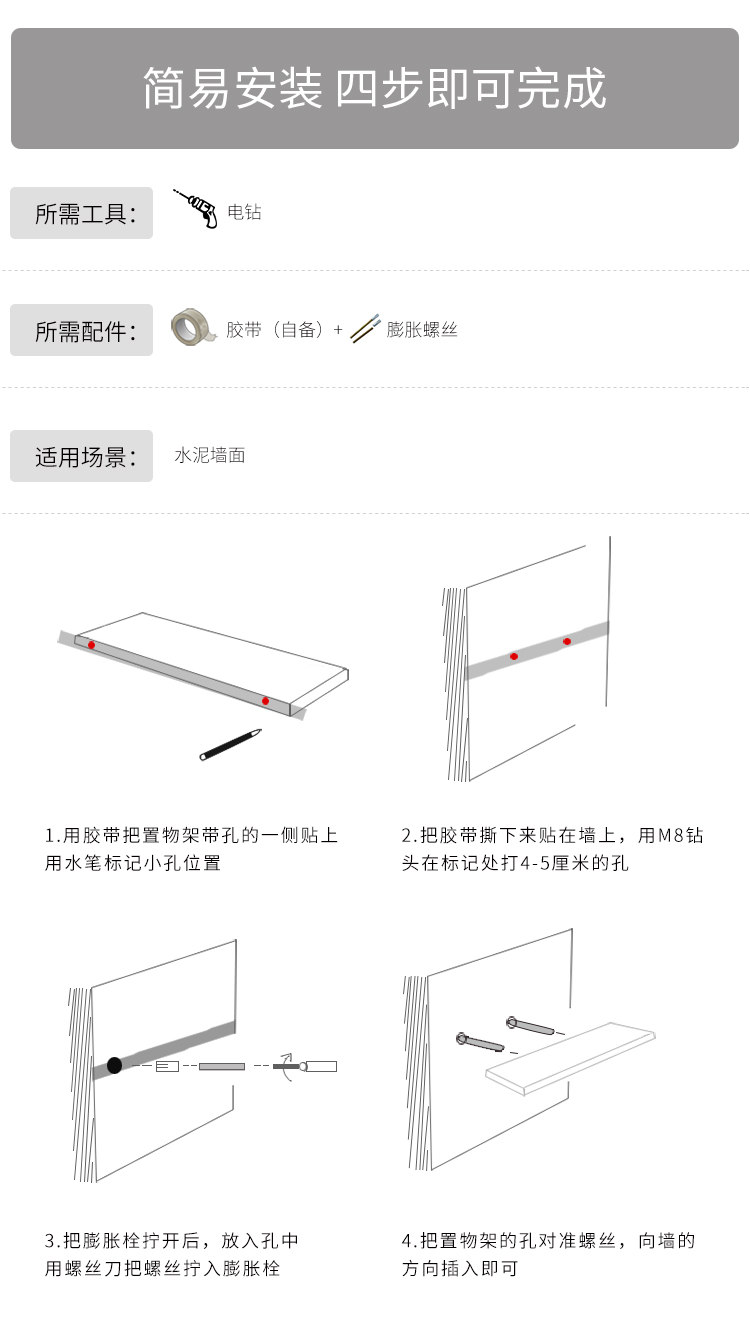 简易安装 四步即可完成

所需工具： 电钻

所需配件： 胶带（自备）+ 膨胀螺丝

适用场景： 水泥墙面

1.用胶带把置物架带孔的一侧贴上用水笔标记小孔位置

2.把胶带撕下来贴在墙上，用M8钻头在标记处打4-5厘米的孔

3.把膨胀栓拧开后，放入孔中用螺丝刀把螺丝拧入膨胀栓

4.把置物架的孔对准螺丝，向墙的方向插入即可