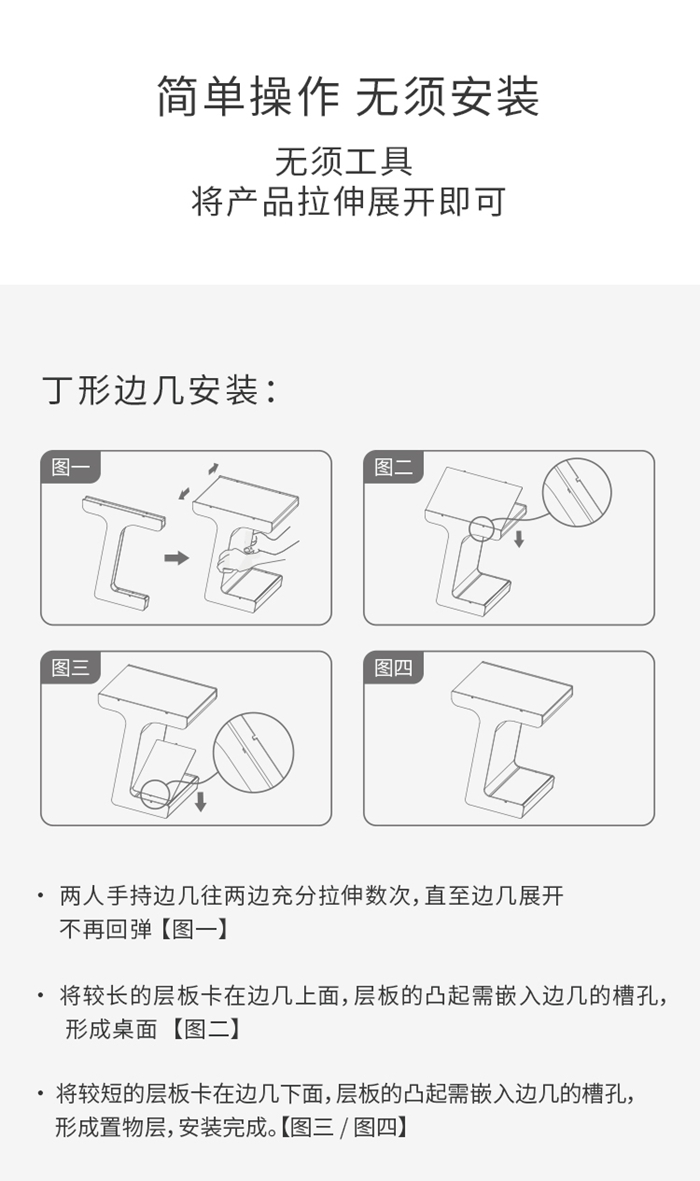 简单操作 无须安装

无须工具
将产品拉伸展开即可

丁形边几安装：

图一

图二

图三

图四

· 两人手持边几往两边充分拉伸数次，直至边几展开不再回弹【图一】

· 将较长的层板卡在边几上面，层板的凸起需嵌入边几的槽孔，形成桌面【图二】

· 将较短的层板卡在边几下面，层板的凸起需嵌入边几的槽孔，形成置物层，安装完成。【图三 / 图四】