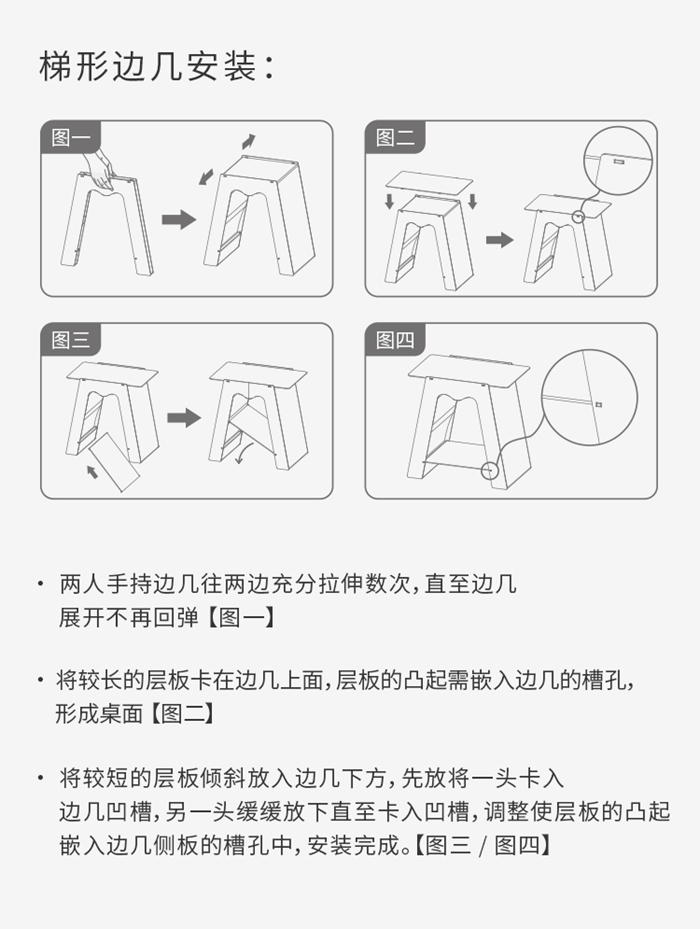 梯形边几安装：

图一

图二

图三

图四

· 两人手持边几往两边充分拉伸数次，直至边几展开不再回弹【图一】

· 将较长的层板卡在边几上面，层板的凸起需嵌入边几的槽孔，形成桌面【图二】

· 将较短的层板倾斜放入边几下方，先放将一头卡入边几凹槽，另一头缓缓放下直至卡入凹槽，调整使层板的凸起嵌入边几侧板的槽孔中，安装完成。【图三 / 图四】