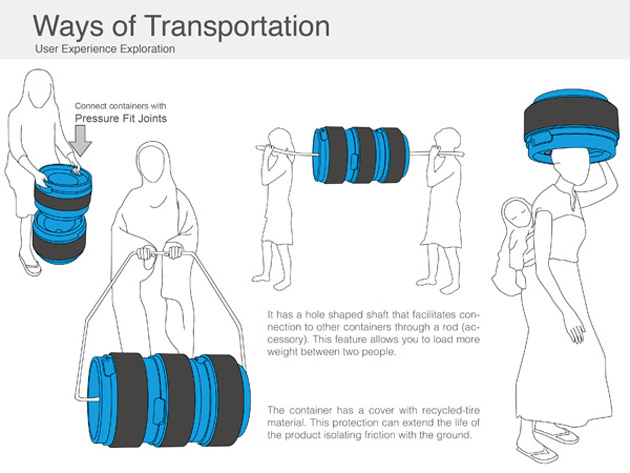 Ways of Transportation
User Experience Exploration

Connect containers with
Pressure Fit Joints

It has a hole shaped shaft that facilitates connection to other containers through a rod (accessory). This feature allows you to load more weight between two people.

The container has a cover with recycled-tire material. This protection can extend the life of the product isolating friction with the ground.