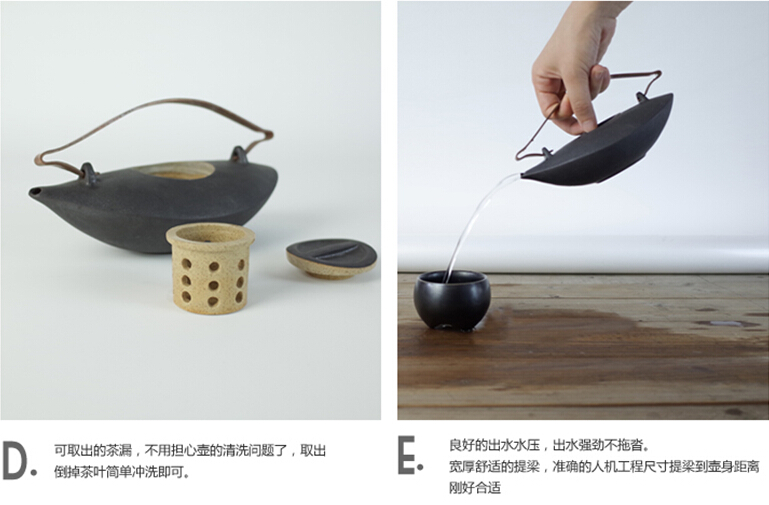 D. 可取出的茶漏，不用担心壶的清洗问题了，取出倒掉茶叶简单冲洗即可。

E. 良好的出水水压，出水强劲不拖沓。
宽厚舒适的提梁，准确的人机工程尺寸提梁到壶身距离刚好合适